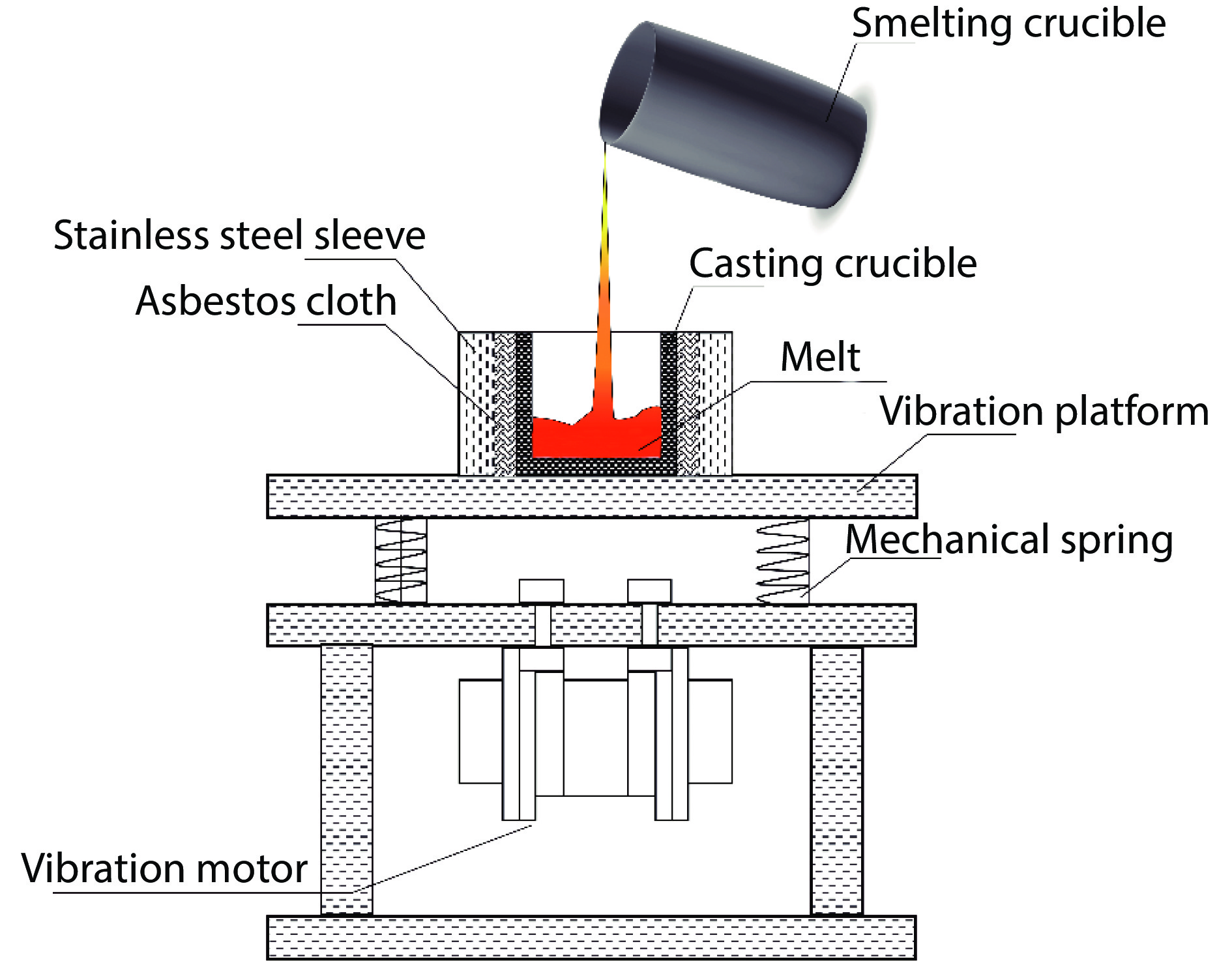 Smelting crucible

Stainless steel sleeve

Casting crucible

Asbestos cloth

Melt

Vibration platform

Mechanical spring

Vibration motor